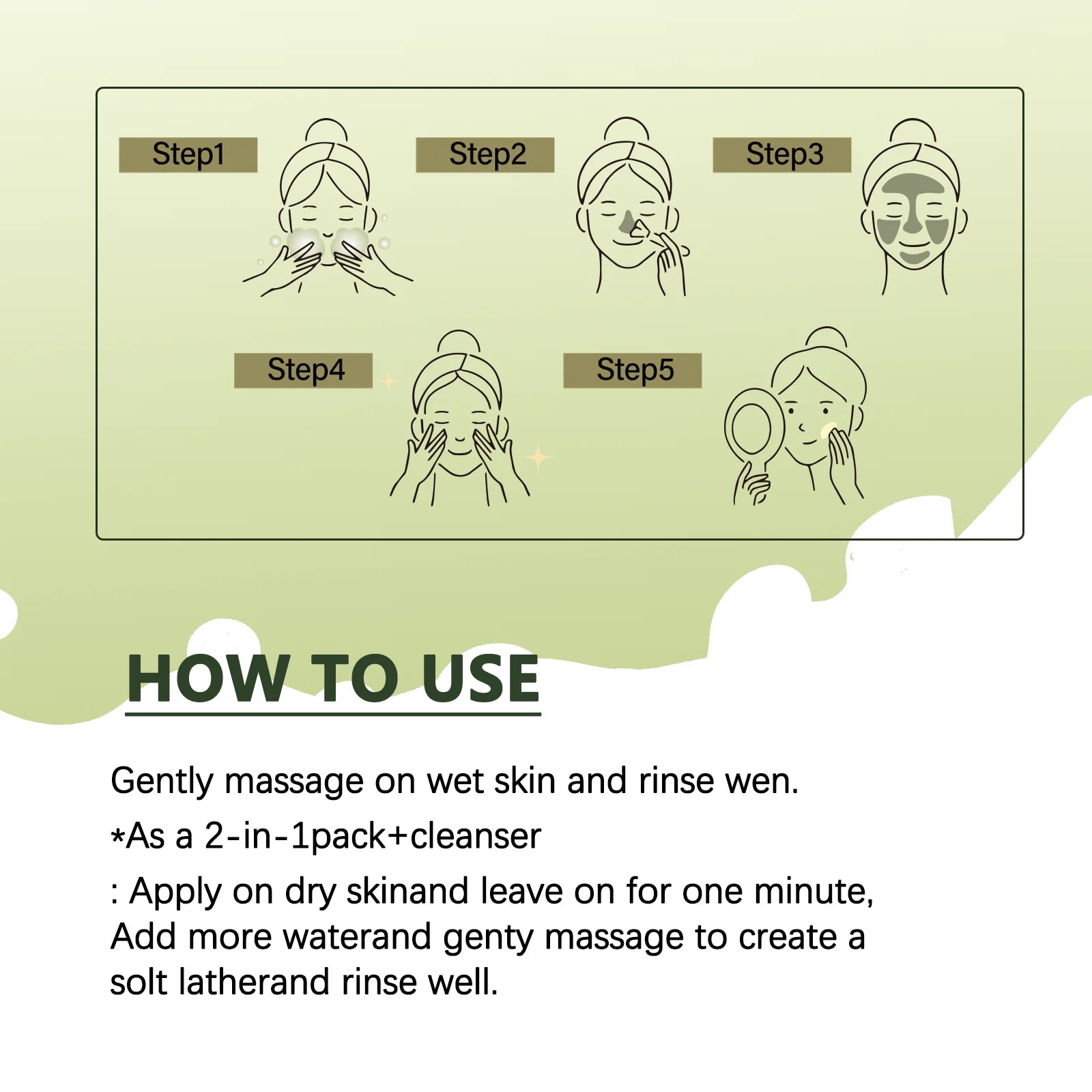 Step1

Step2

Step3

Step4

Step5

HOW TO USE

Gently massage on wet skin and rinse wen.

*As a 2-in-1pack+cleanser

: Apply on dry skinand leave on for one minute, Add more waterand genty massage to create a solt latherand rinse well.