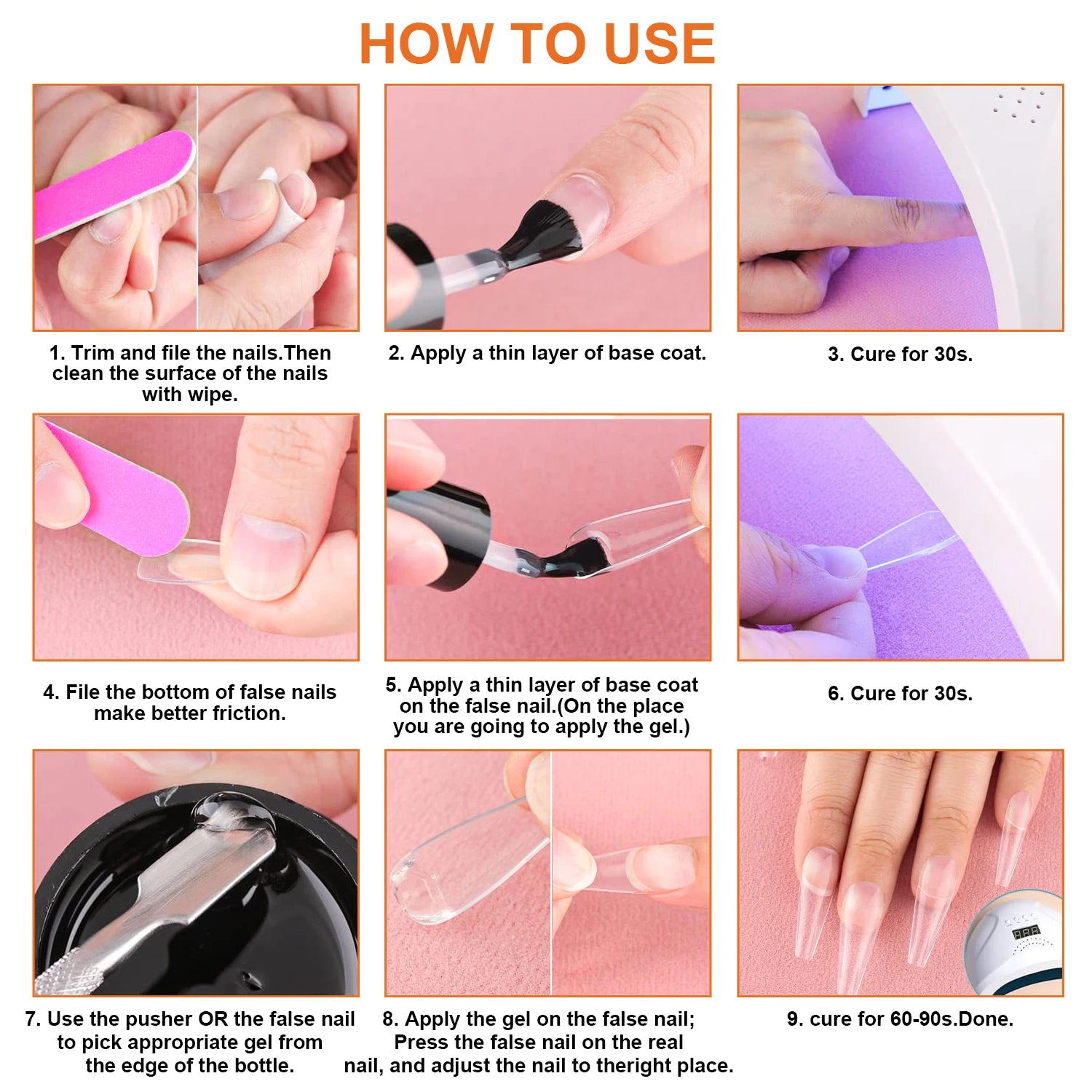 HOW TO USE

1. Trim and file the nails.Then clean the surface of the nails with wipe.

2. Apply a thin layer of base coat.

3. Cure for 30s.

4. File the bottom of false nails make better friction.

5. Apply a thin layer of base coat on the false nail.(On the place you are going to apply the gel.)

6. Cure for 30s.

7. Use the pusher OR the false nail to pick appropriate gel from the edge of the bottle.

8. Apply the gel on the false nail; Press the false nail on the real nail, and adjust the nail to theright place.

9. cure for 60-90s.Done.